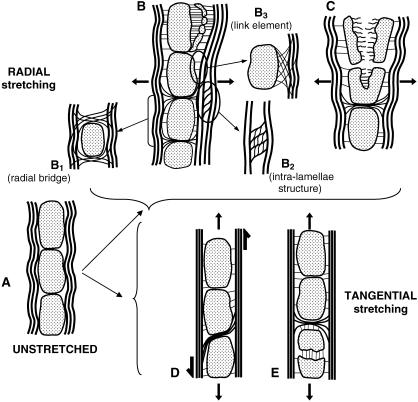 B

$B_3$
(link element)

C

RADIAL stretching

$B_1$
(radial bridge)

$B_2$
(intra-lamellae structure)

A

UNSTRETCHED

D

E

TANGENTIAL stretching